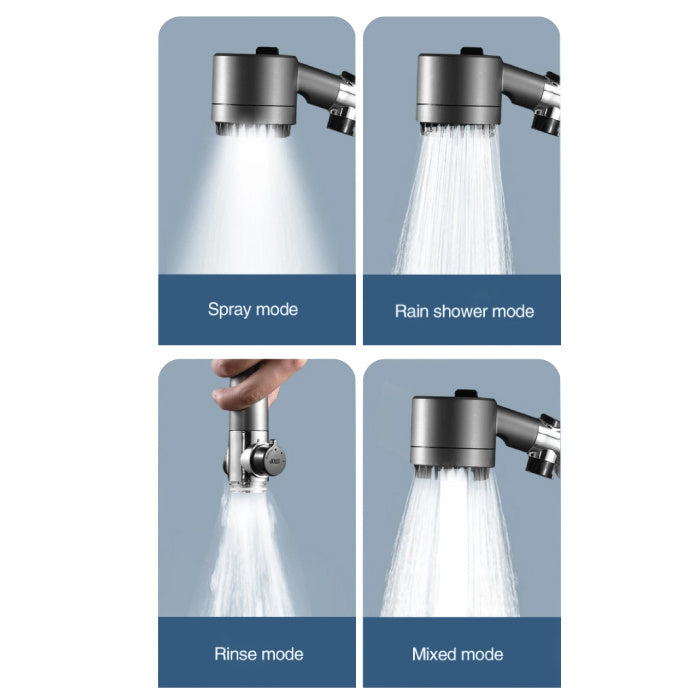 Spray mode

Rain shower mode

Rinse mode

Mixed mode