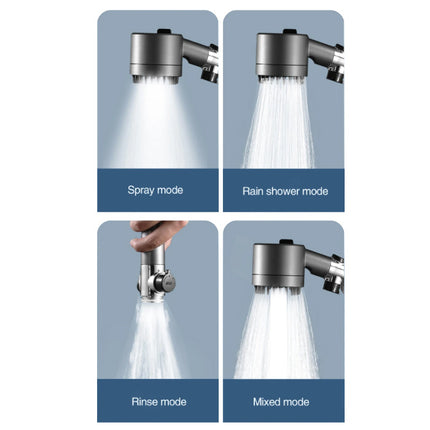 Spray mode

Rain shower mode

Rinse mode

Mixed mode